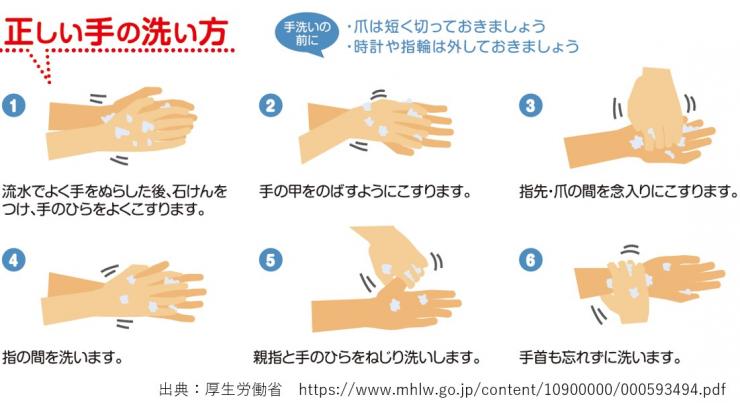 正しい手の洗い方

手洗いの前に

・爪は短く切っておきましょう
・時計や指輪は外しておきましょう

1
流水でよく手をぬらした後、石けんをつけ、手のひらをよくこすります。

2
手の甲をのばすようにこすります。

3
指先・爪の間を念入りにこすります。

4
指の間を洗います。

5
親指と手のひらをねじり洗いします。

6
手首も忘れずに洗います。

出典：厚生労働省　https://www.mhlw.go.jp/content/10900000/000593494.pdf